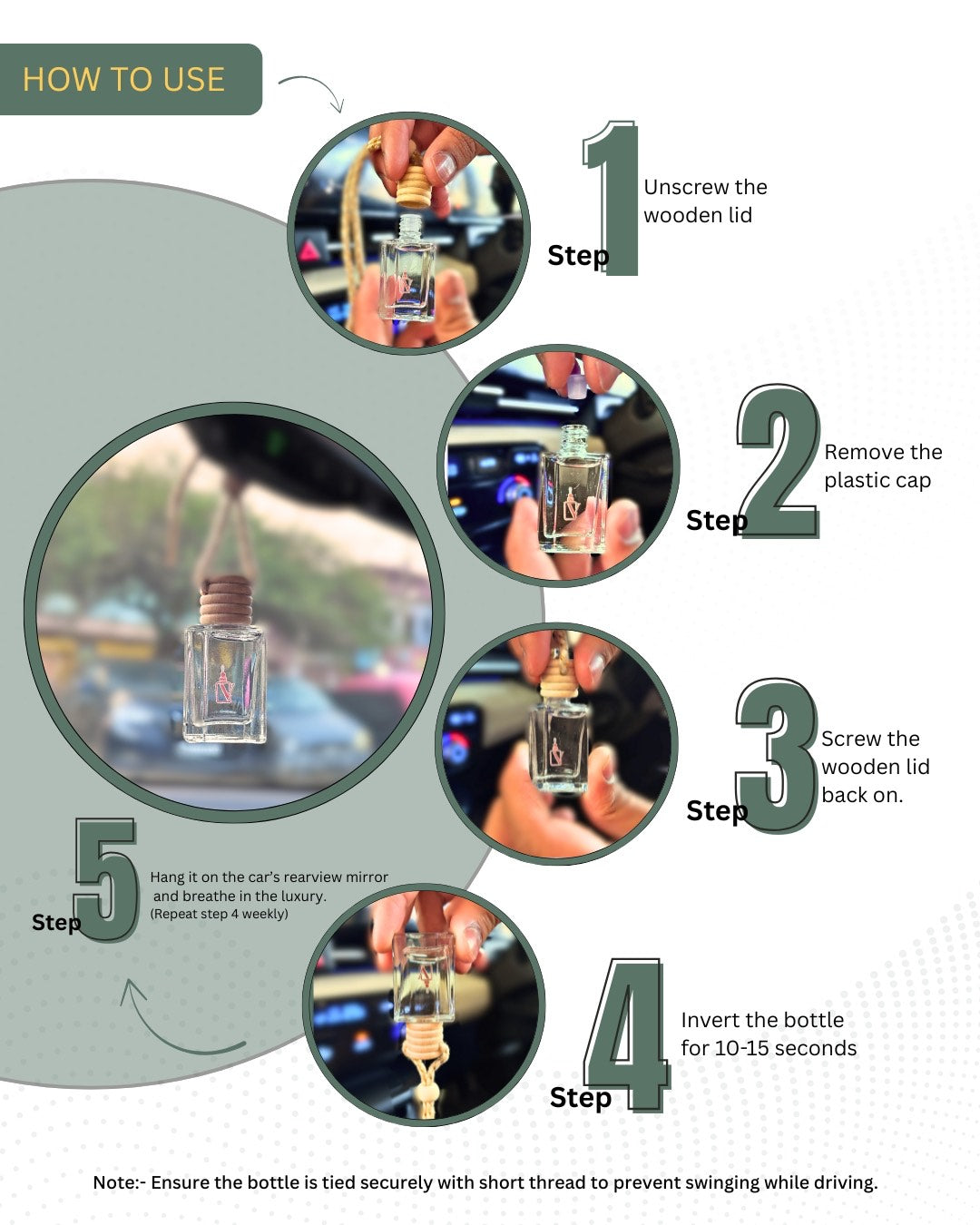 HOW TO USE

Step 1 Unscrew the wooden lid

Step 2 Remove the plastic cap

Step 3 Screw the wooden lid back on.

Step 4 Invert the bottle for 10-15 seconds

Step 5 Hang it on the car's rearview mirror and breathe in the luxury. (Repeat step 4 weekly)

Note:- Ensure the bottle is tied securely with short thread to prevent swinging while driving.