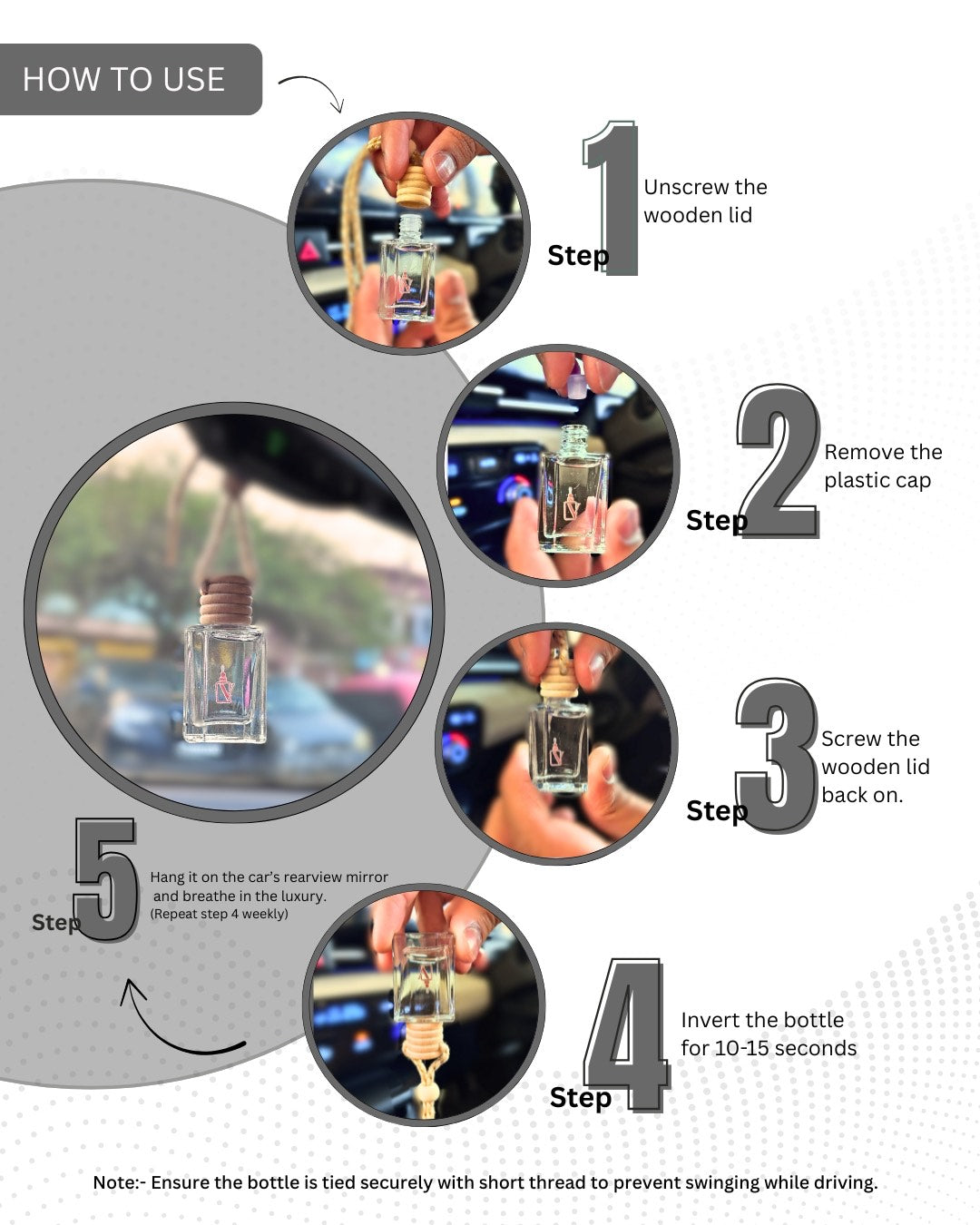 HOW TO USE

Step 1 Unscrew the wooden lid

Step 2 Remove the plastic cap

Step 3 Screw the wooden lid back on.

Step 4 Invert the bottle for 10-15 seconds

Step 5 Hang it on the car's rearview mirror and breathe in the luxury. (Repeat step 4 weekly)

Note:- Ensure the bottle is tied securely with short thread to prevent swinging while driving.